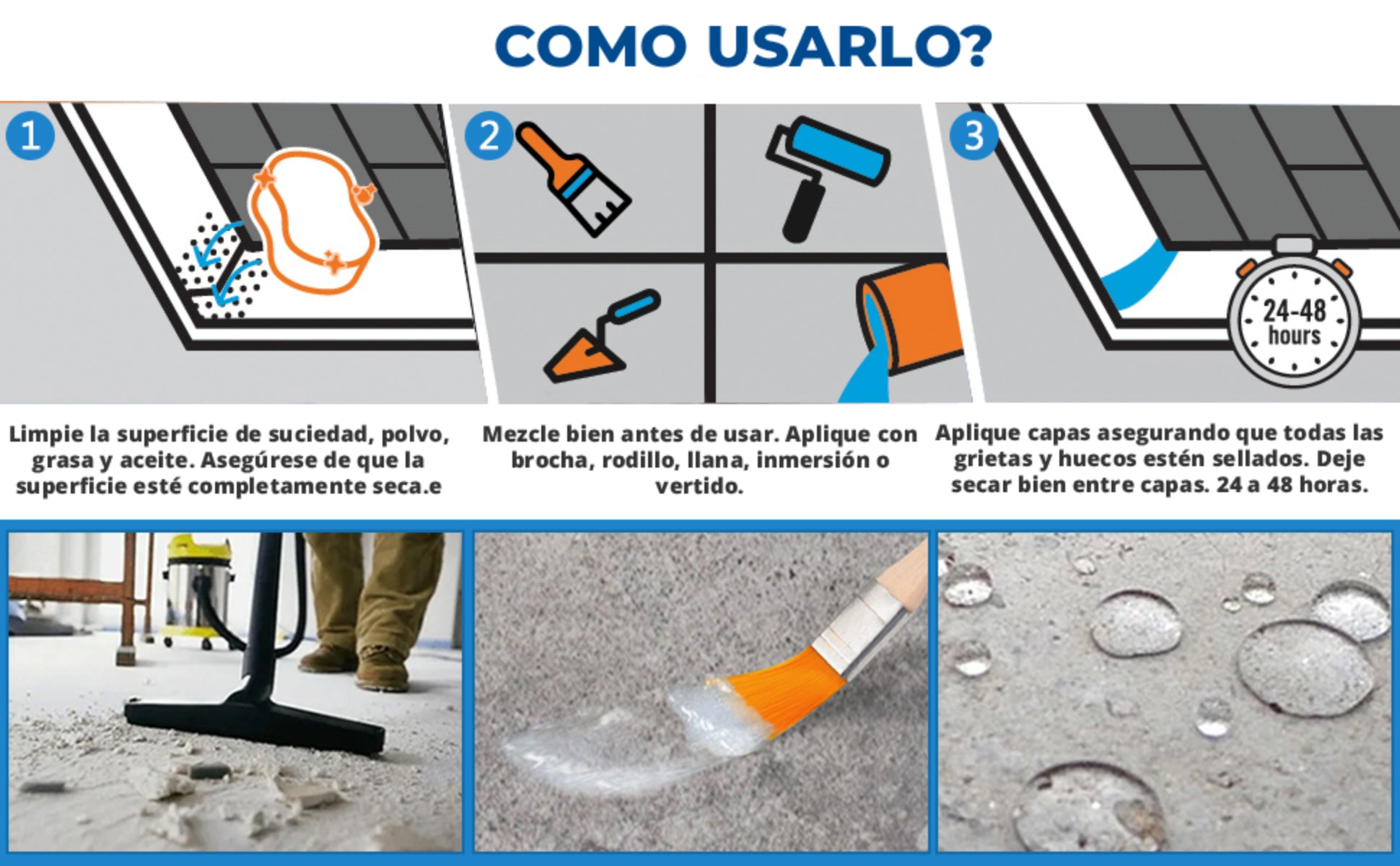 COMO USARLO?

1

2

3

24-48 hours

Limpie la superficie de suciedad, polvo, grasa y aceite. Asegúrese de que la superficie esté completamente seca.e

Mezcle bien antes de usar. Aplique con brocha, rodillo, llana, inmersión o vertido.

Aplique capas asegurando que todas las grietas y huecos estén sellados. Deje secar bien entre capas. 24 a 48 horas.